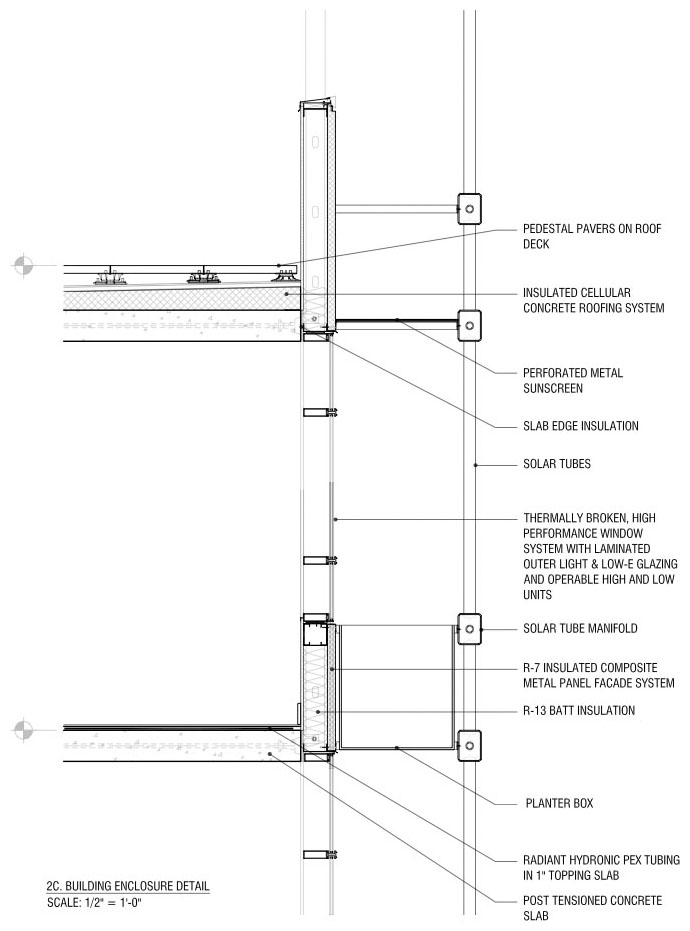 PEDESTAL PAVERS ON ROOF DECK

INSULATED CELLULAR CONCRETE ROOFING SYSTEM

PERFORATED METAL SUNSCREEN

SLAB EDGE INSULATION

SOLAR TUBES

THERMALLY BROKEN, HIGH PERFORMANCE WINDOW SYSTEM WITH LAMINATED OUTER LIGHT & LOW-E GLAZING AND OPERABLE HIGH AND LOW UNITS

SOLAR TUBE MANIFOLD

R-7 INSULATED COMPOSITE METAL PANEL FACADE SYSTEM

R-13 BATT INSULATION

PLANTER BOX

RADIANT HYDRONIC PEX TUBING IN 1" TOPPING SLAB

POST TENSIONED CONCRETE SLAB

2C. BUILDING ENCLOSURE DETAIL
SCALE: 1/2" = 1'-0"