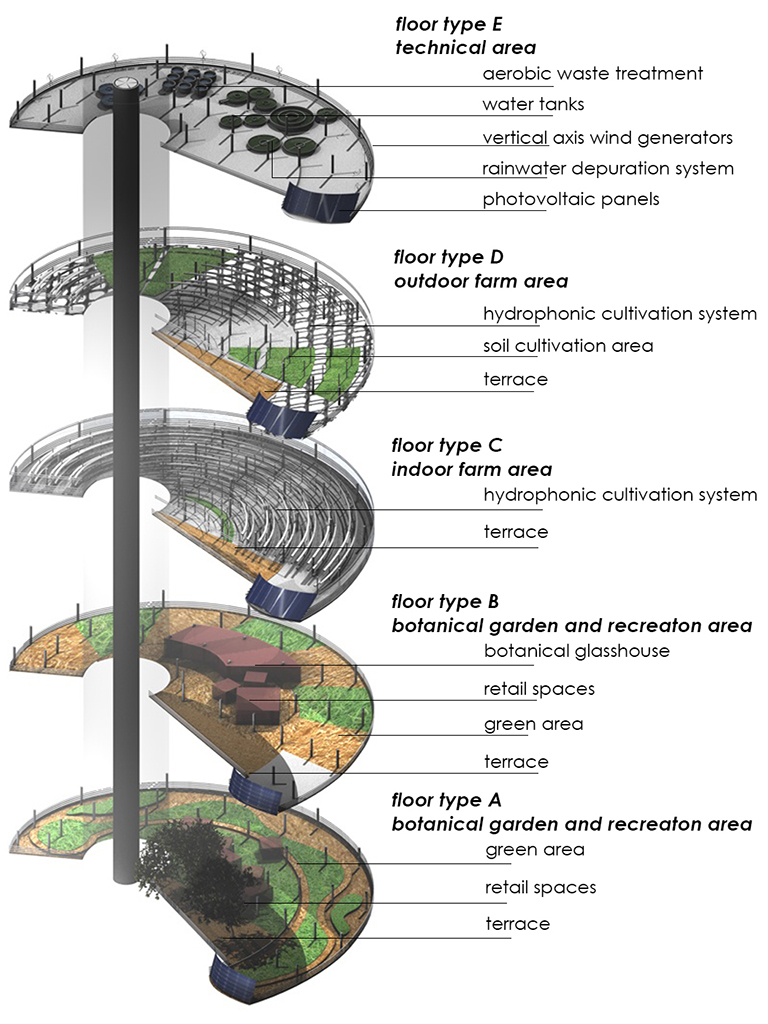 floor type E
technical area

aerobic waste treatment

water tanks

vertical axis wind generators

rainwater depuration system

photovoltaic panels

floor type D
outdoor farm area

hydrophonic cultivation system

soil cultivation area

terrace

floor type C
indoor farm area

hydrophonic cultivation system

terrace

floor type B
botanical garden and recreaton area

botanical glasshouse

retail spaces

green area

terrace

floor type A
botanical garden and recreaton area

green area

retail spaces

terrace